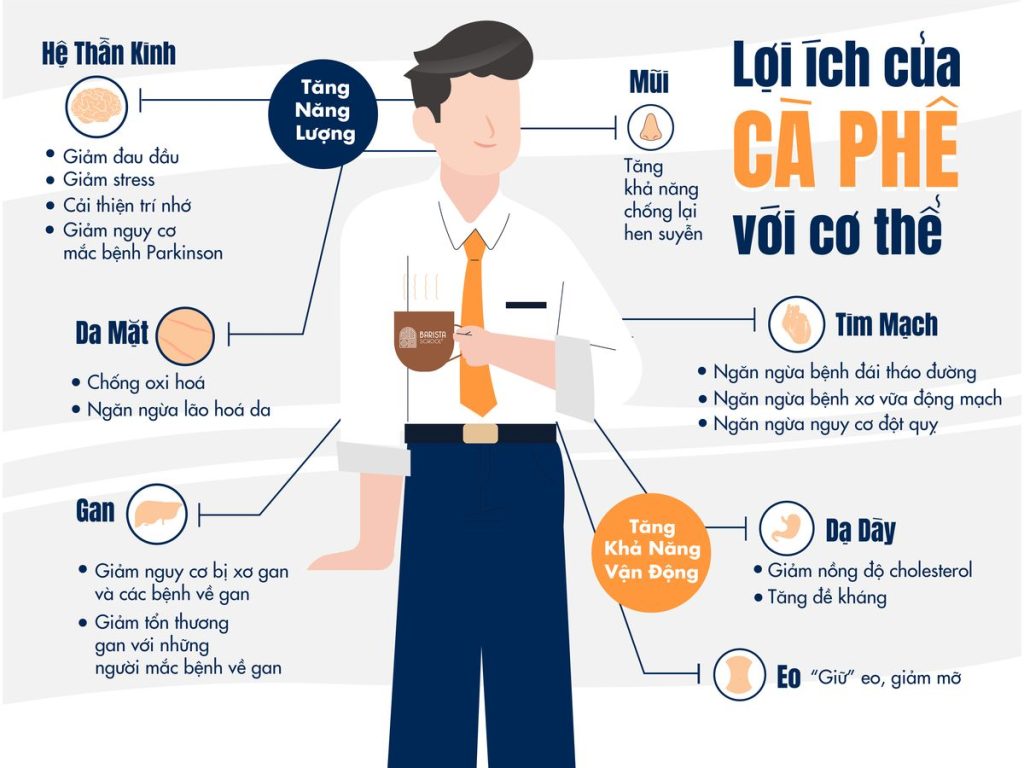 Lợi ích của CÀ PHÊ với cơ thể

Hệ Thần Kinh
• Giảm đau đầu
• Giảm stress
• Cải thiện trí nhớ
• Giảm nguy cơ mắc bệnh Parkinson

Tăng Năng Lượng

Mũi
Tăng khả năng chống lại hen suyễn

Da Mặt
• Chống oxi hoá
• Ngăn ngừa lão hoá da

BARISTA SCHOOL

Tim Mạch
• Ngăn ngừa bệnh đái tháo đường
• Ngăn ngừa bệnh xơ vữa động mạch
• Ngăn ngừa nguy cơ đột quỵ

Gan
• Giảm nguy cơ bị xơ gan và các bệnh về gan
• Giảm tổn thương gan với những người mắc bệnh về gan

Tăng Khả Năng Vận Động

Dạ Dày
• Giảm nồng độ cholesterol
• Tăng đề kháng

Eo "Giữ" eo, giảm mỡ